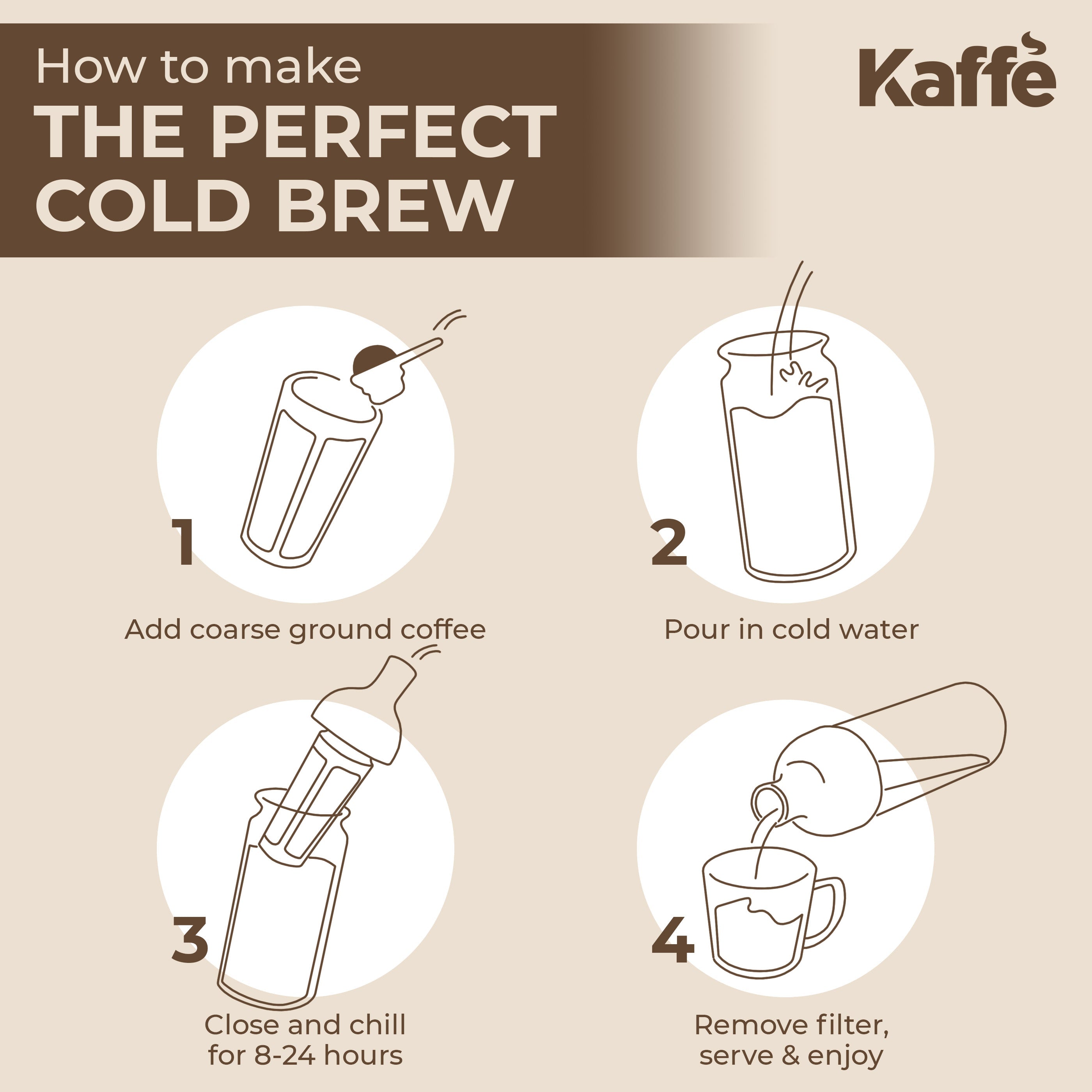 How to make
THE PERFECT COLD BREW

Kaffe

1
Add coarse ground coffee

2
Pour in cold water

3
Close and chill for 8-24 hours

4
Remove filter, serve & enjoy